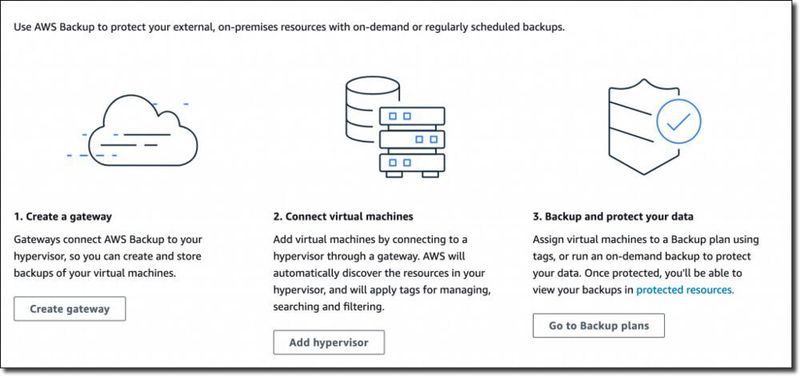 Use AWS Backup to protect your external, on-premises resources with on-demand or regularly scheduled backups.

1. Create a gateway

Gateways connect AWS Backup to your hypervisor, so you can create and store backups of your virtual machines.

Create gateway

2. Connect virtual machines

Add virtual machines by connecting to a hypervisor through a gateway. AWS will automatically discover the resources in your hypervisor, and will apply tags for managing, searching and filtering.

Add hypervisor

3. Backup and protect your data

Assign virtual machines to a Backup plan using tags, or run an on-demand backup to protect your data. Once protected, you'll be able to view your backups in protected resources.

Go to Backup plans