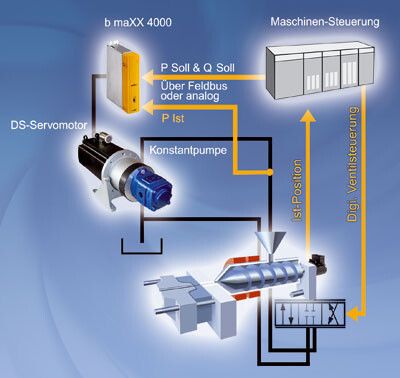 b maXX 4000

Maschinen-Steuerung

P Soll & Q Soll

Über Feldbus oder analog

P Ist

DS-Servomotor

Konstantpumpe

Ist-Position

Digi. Ventilsteuerung