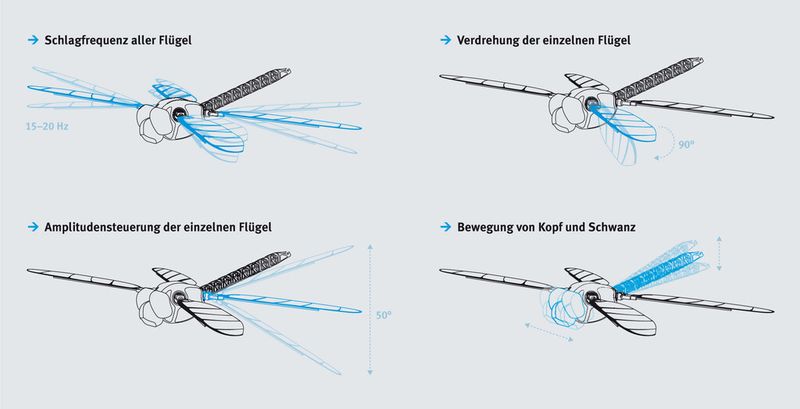 → Schlagfrequenz aller Flügel

15–20 Hz

→ Verdrehung der einzelnen Flügel

90°

→ Amplitudensteuerung der einzelnen Flügel

50°

→ Bewegung von Kopf und Schwanz