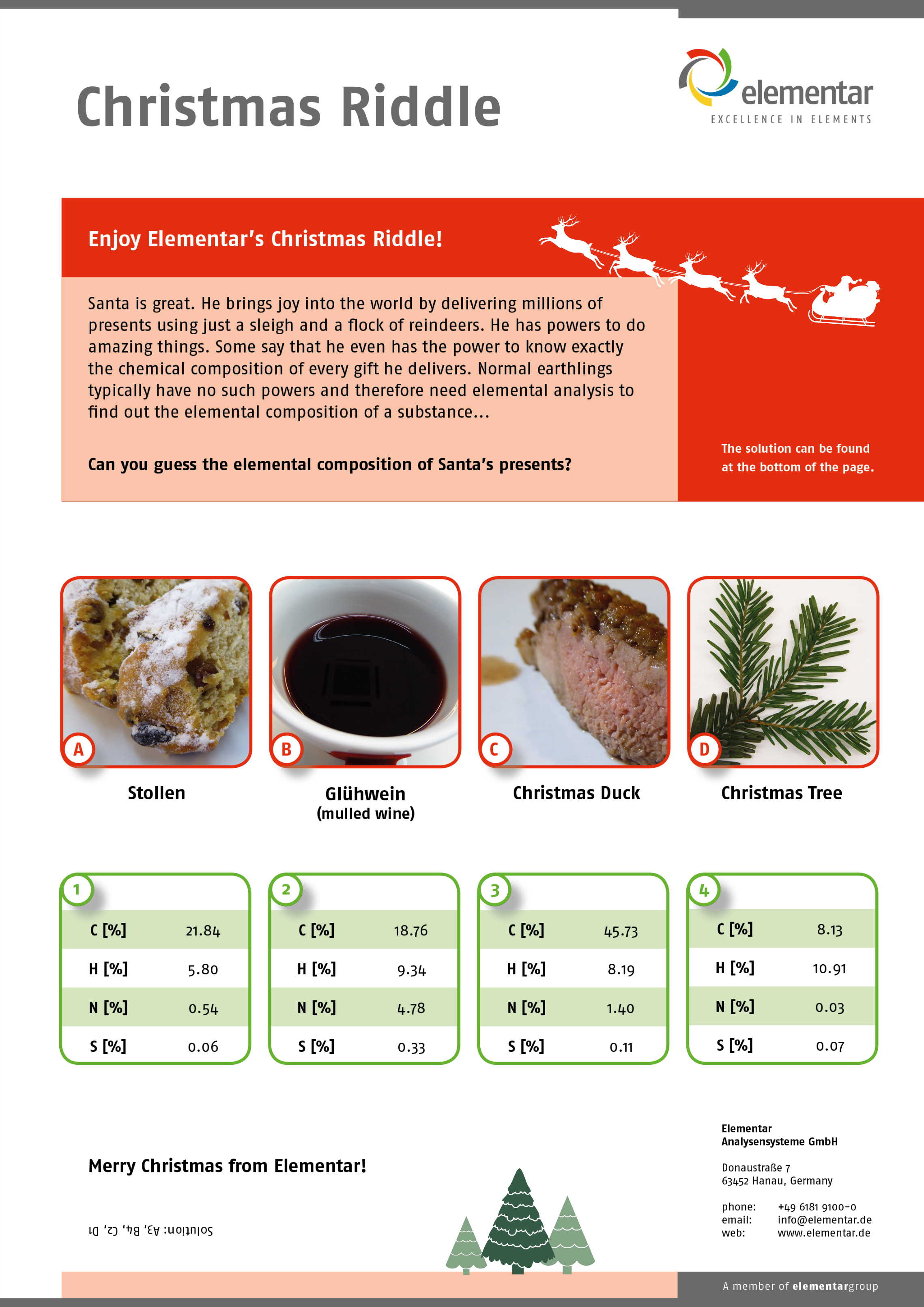 Christmas Riddle

elementar
EXCELLENCE IN ELEMENTS

Enjoy Elementar's Christmas Riddle!

Santa is great. He brings joy into the world by delivering millions of presents using just a sleigh and a flock of reindeers. He has powers to do amazing things. Some say that he even has the power to know exactly the chemical composition of every gift he delivers. Normal earthlings typically have no such powers and therefore need elemental analysis to find out the elemental composition of a substance...

Can you guess the elemental composition of Santa's presents?

The solution can be found at the bottom of the page.

A
Stollen

B
Glühwein
(mulled wine)

C
Christmas Duck

D
Christmas Tree

1

| C [%] | 21.84 |
|---|---|
| H [%] | 5.80 |
| N [%] | 0.54 |
| S [%] | 0.06 |

2

| C [%] | 18.76 |
|---|---|
| H [%] | 9.34 |
| N [%] | 4.78 |
| S [%] | 0.33 |

3

| C [%] | 45.73 |
|---|---|
| H [%] | 8.19 |
| N [%] | 1.40 |
| S [%] | 0.11 |

4

| C [%] | 8.13 |
|---|---|
| H [%] | 10.91 |
| N [%] | 0.03 |
| S [%] | 0.07 |

Merry Christmas from Elementar!

Solution: A3, B4, C2, D1

Elementar
Analysensysteme GmbH

Donaustraße 7
63452 Hanau, Germany

phone: +49 6181 9100-0
email: info@elementar.de
web: www.elementar.de

A member of elementargroup