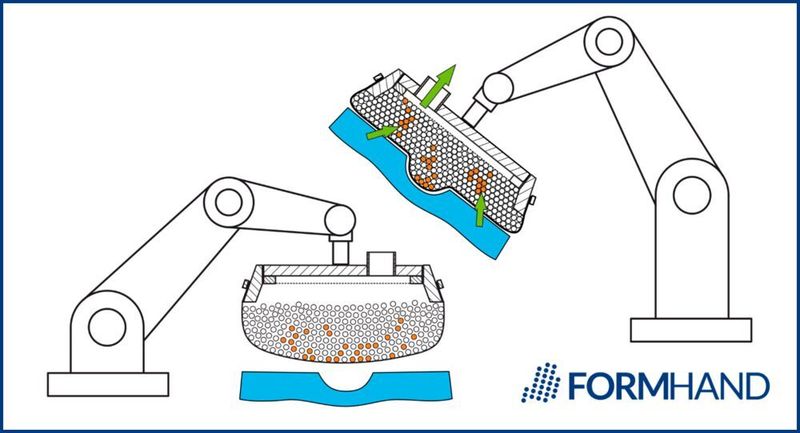 FORMHAND