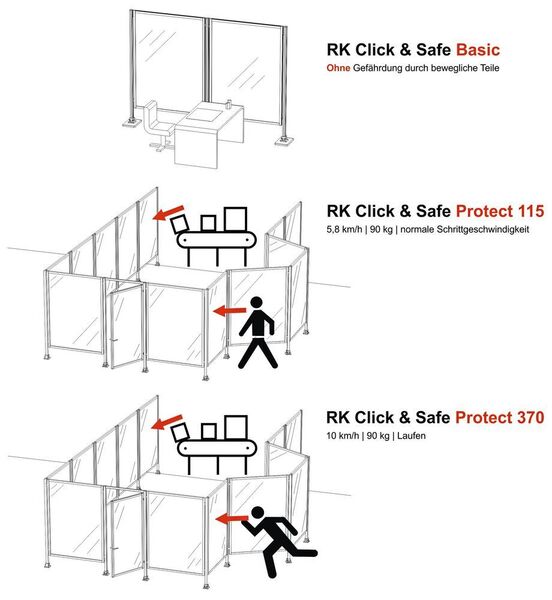 RK Click & Safe Basic
Ohne Gefährdung durch bewegliche Teile

RK Click & Safe Protect 115
5,8 km/h | 90 kg | normale Schrittgeschwindigkeit

RK Click & Safe Protect 370
10 km/h | 90 kg | Laufen