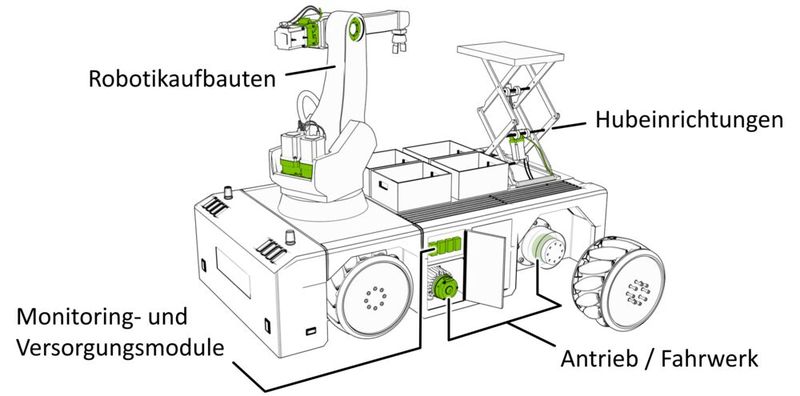 Robotikaufbauten

Hubeinrichtungen

Monitoring- und Versorgungsmodule

Antrieb / Fahrwerk