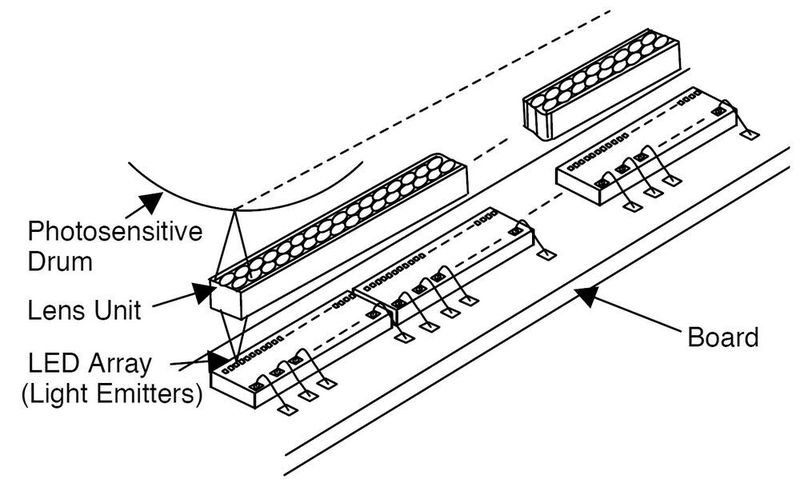 Photosensitive Drum

Lens Unit

LED Array (Light Emitters)

Board