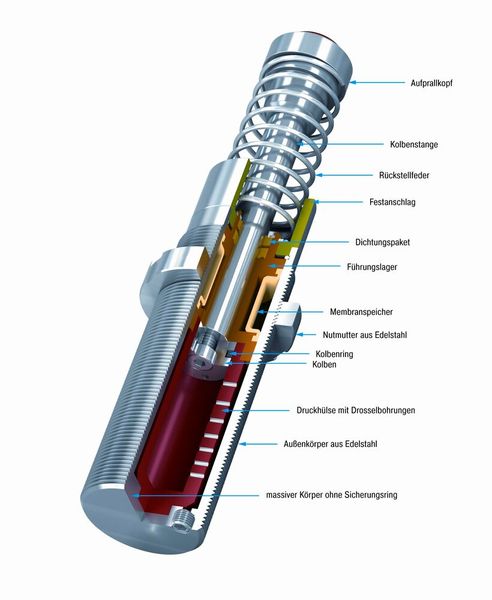 Aufprallkopf

Kolbenstange

Rückstellfeder

Festanschlag

Dichtungspaket

Führungslager

Membranspeicher

Nutmutter aus Edelstahl

Kolbenring

Kolben

Druckhülse mit Drosselbohrungen

Außenkörper aus Edelstahl

massiver Körper ohne Sicherungsring