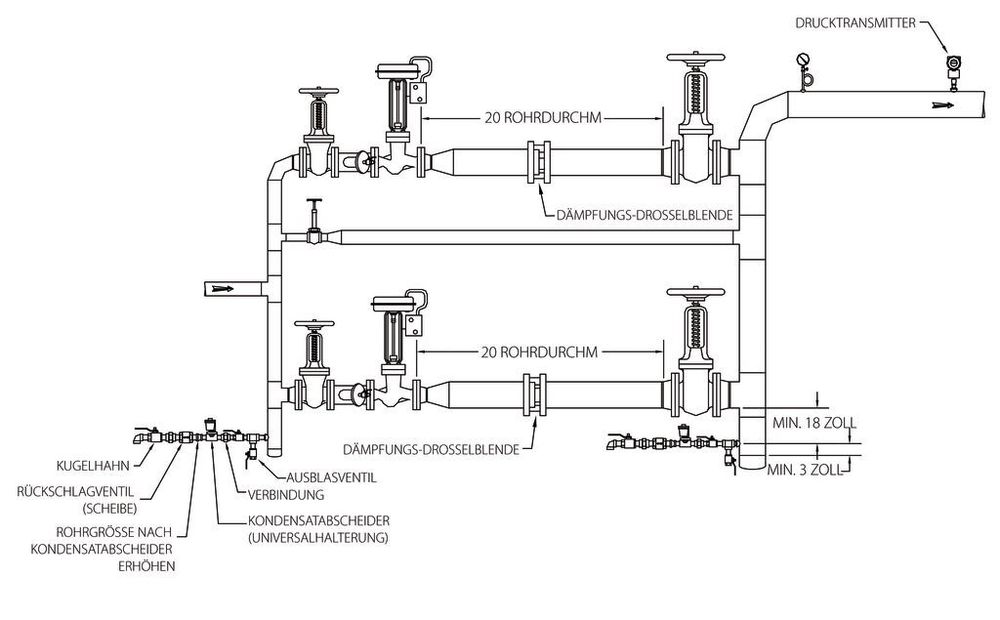 DRUCKTRANSMITTER

20 ROHRDURCHM

DÄMPFUNGS-DROSSELBLENDE

20 ROHRDURCHM

DÄMPFUNGS-DROSSELBLENDE

MIN. 18 ZOLL

MIN. 3 ZOLL

KUGELHAHN

RÜCKSCHLAGVENTIL (SCHEIBE)

ROHRGRÖSSE NACH KONDENSATABSCHEIDER ERHÖHEN

AUSBLASVENTIL

VERBINDUNG

KONDENSATABSCHEIDER (UNIVERSALHALTERUNG)