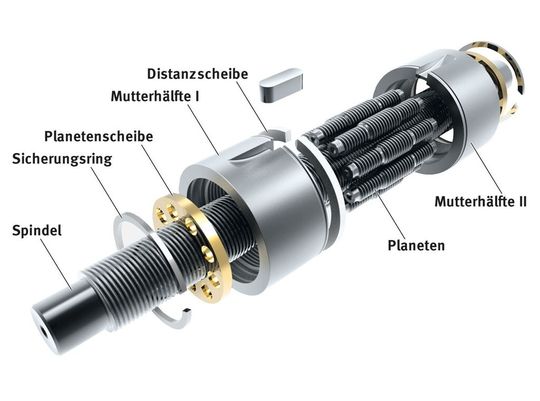 Distanzscheibe
Mutterhälfte I
Planetenscheibe
Sicherungsring
Spindel
Mutterhälfte II
Planeten