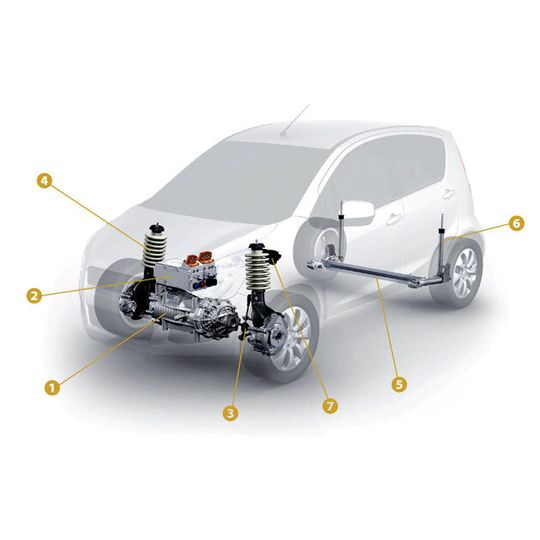 4
6
2
1
3
7
5