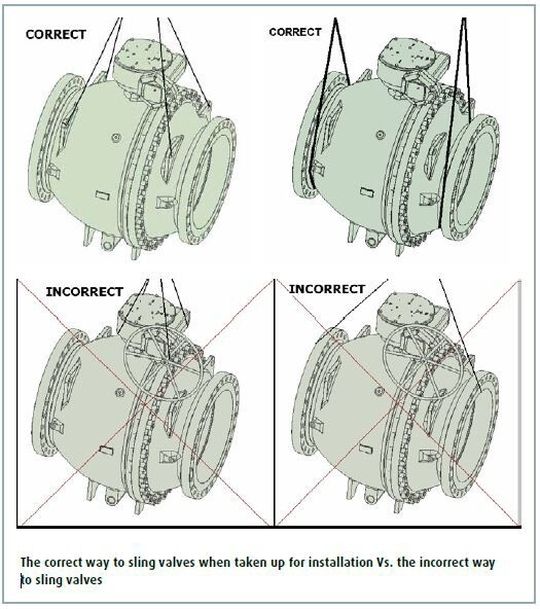 CORRECT

CORRECT

INCORRECT

INCORRECT

The correct way to sling valves when taken up for installation Vs. the incorrect way to sling valves