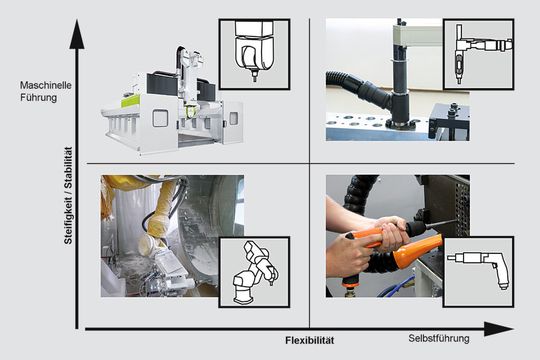 Maschinelle Führung

Steifigkeit / Stabilität

Flexibilität

Selbstführung