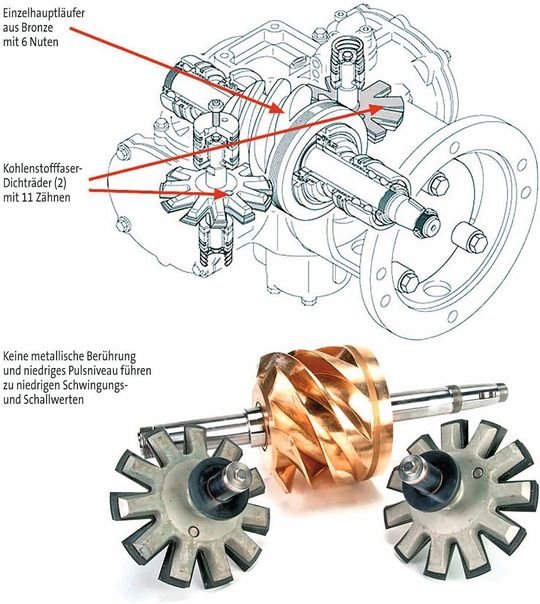 Einzelhauptläufer aus Bronze mit 6 Nuten

Kohlenstofffaser-Dichträder (2) mit 11 Zähnen

Keine metallische Berührung und niedriges Pulsniveau führen zu niedrigen Schwingungs- und Schallwerten