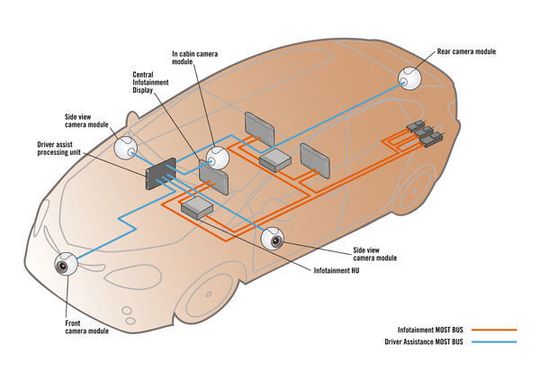 In cabin camera module

Rear camera module

Central Infotainment Display

Side view camera module

Driver assist processing unit

Side view camera module

Infotainment HU

Front camera module

Infotainment MOST BUS

Driver Assistance MOST BUS