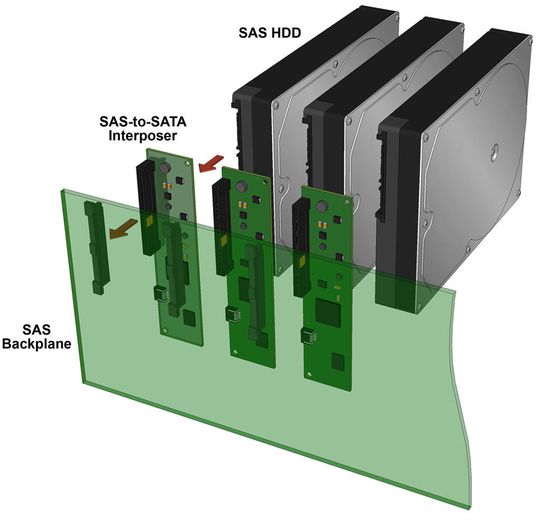 SAS HDD

SAS-to-SATA Interposer

SAS Backplane