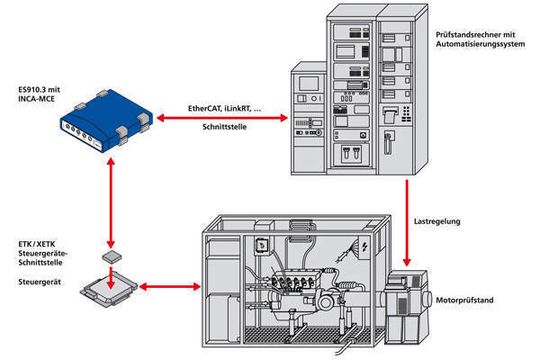 Prüfstandsrechner mit Automatisierungssystem

ES910.3 mit INCA-MCE

EtherCAT, iLinkRT, ...

Schnittstelle

Lastregelung

ETK / XETK Steuergeräte-Schnittstelle

Steuergerät

Motorprüfstand