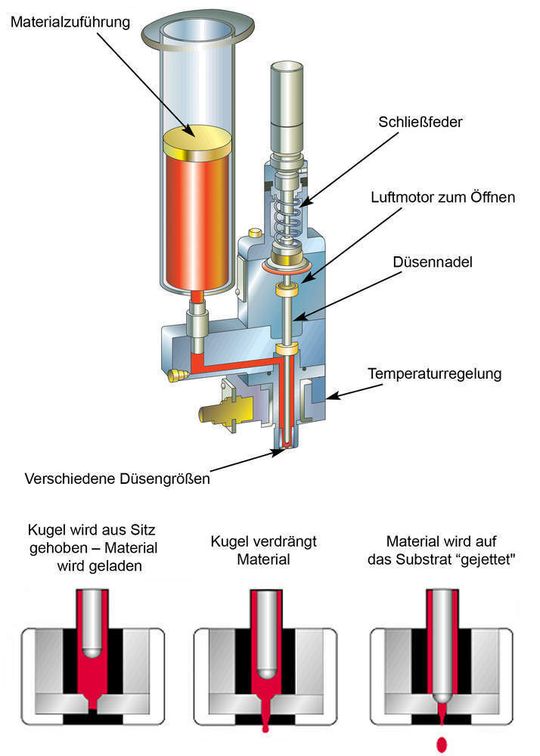 Materialzuführung

Schließfeder

Luftmotor zum Öffnen

Düsennadel

Temperaturregelung

Verschiedene Düsengrößen

Kugel wird aus Sitz gehoben – Material wird geladen

Kugel verdrängt Material

Material wird auf das Substrat "gejettet"