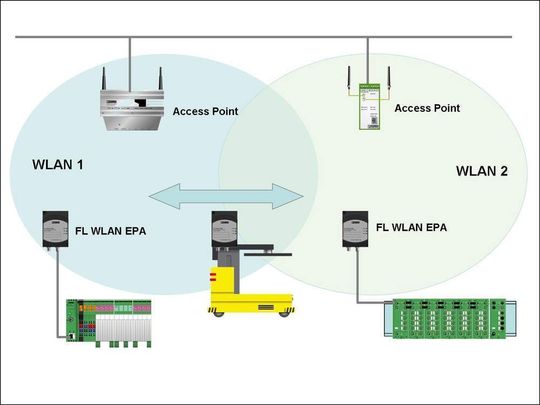 Access Point

Access Point

WLAN 1

WLAN 2

FL WLAN EPA

FL WLAN EPA