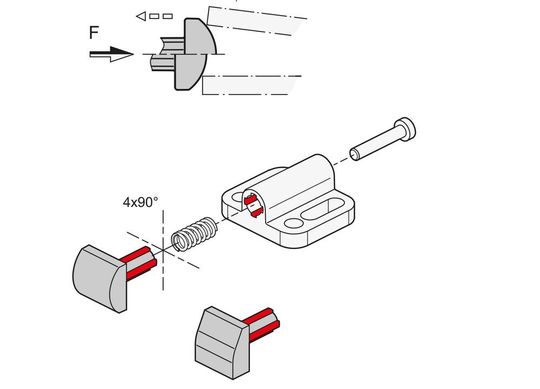 F

4x90°