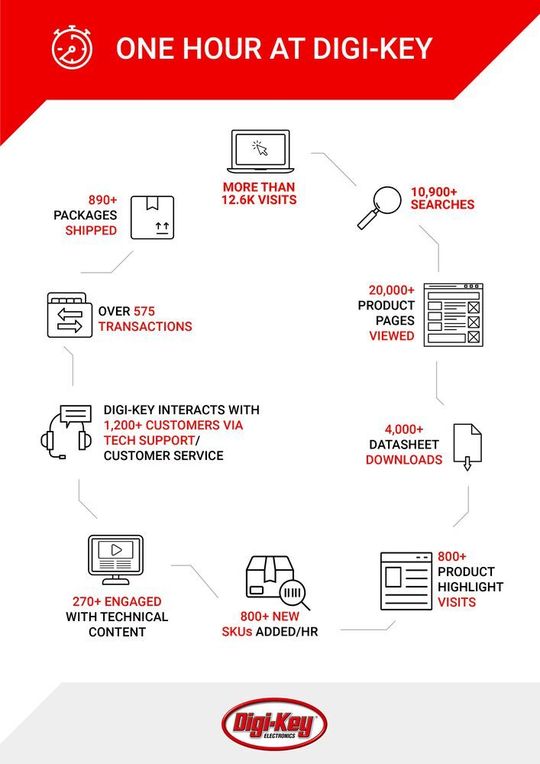 ONE HOUR AT DIGI-KEY

MORE THAN 12.6K VISITS

10,900+ SEARCHES

20,000+ PRODUCT PAGES VIEWED

4,000+ DATASHEET DOWNLOADS

800+ PRODUCT HIGHLIGHT VISITS

800+ NEW SKUs ADDED/HR

270+ ENGAGED WITH TECHNICAL CONTENT

DIGI-KEY INTERACTS WITH 1,200+ CUSTOMERS VIA TECH SUPPORT/ CUSTOMER SERVICE

OVER 575 TRANSACTIONS

890+ PACKAGES SHIPPED

Digi-Key ELECTRONICS