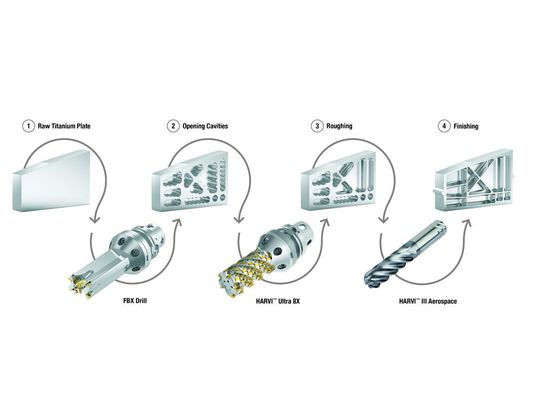 1 Raw Titanium Plate

2 Opening Cavities

3 Roughing

4 Finishing

FBX Drill

HARVI™ Ultra 8X

HARVI™ III Aerospace