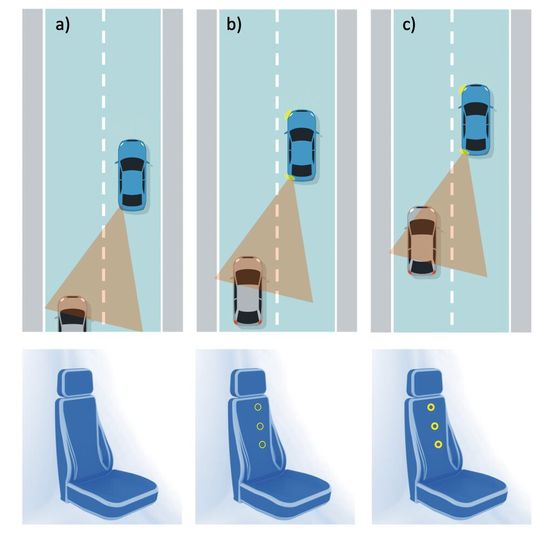 a)

b)

c)