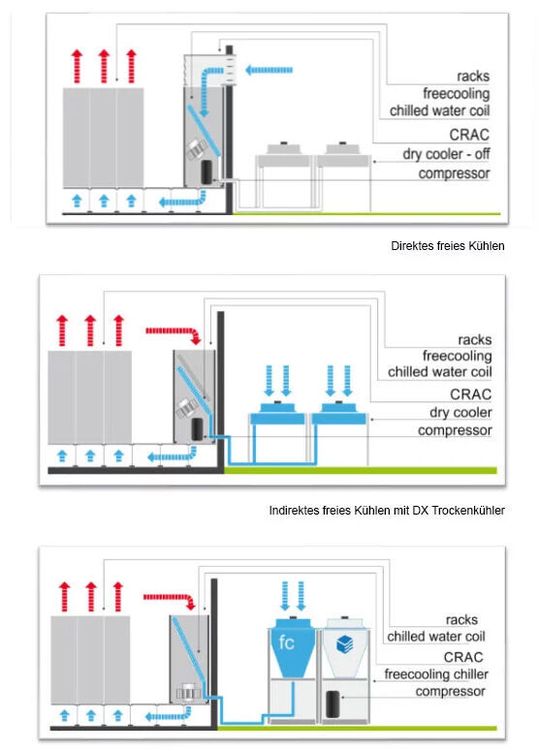 racks
freecooling
chilled water coil
CRAC
dry cooler - off
compressor

Direktes freies Kühlen

racks
freecooling
chilled water coil
CRAC
dry cooler
compressor

Indirektes freies Kühlen mit DX Trockenkühler

fc

racks
chilled water coil
CRAC
freecooling chiller
compressor