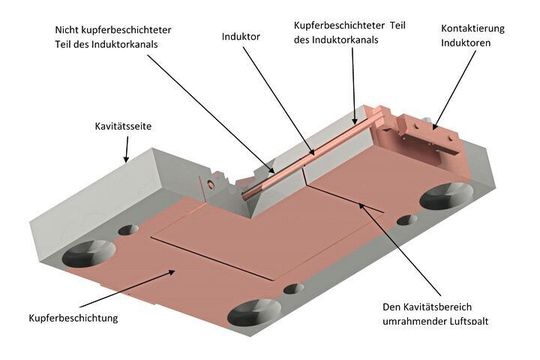 Nicht kupferbeschichteter Teil des Induktorkanals

Induktor

Kupferbeschichteter Teil des Induktorkanals

Kontaktierung Induktoren

Kavitätsseite

Kupferbeschichtung

Den Kavitätsbereich umrahmender Luftspalt