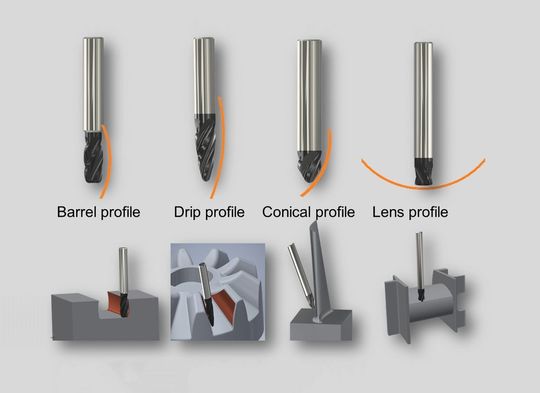 Barrel profile Drip profile Conical profile Lens profile