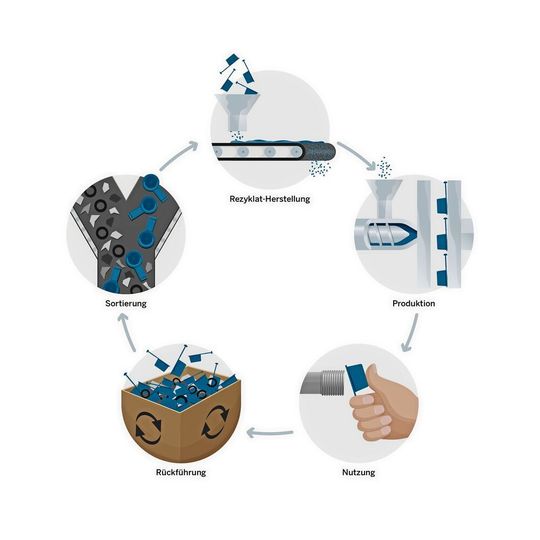 Rezyklat-Herstellung

Produktion

Nutzung

Rückführung

Sortierung