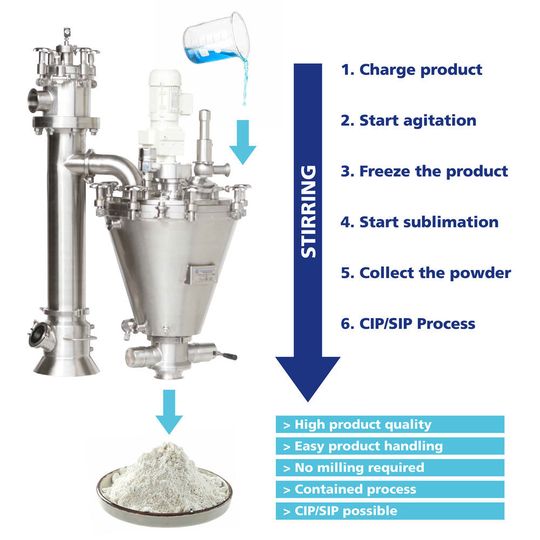 STIRRING

1. Charge product

2. Start agitation

3. Freeze the product

4. Start sublimation

5. Collect the powder

6. CIP/SIP Process

> High product quality

> Easy product handling

> No milling required

> Contained process

> CIP/SIP possible