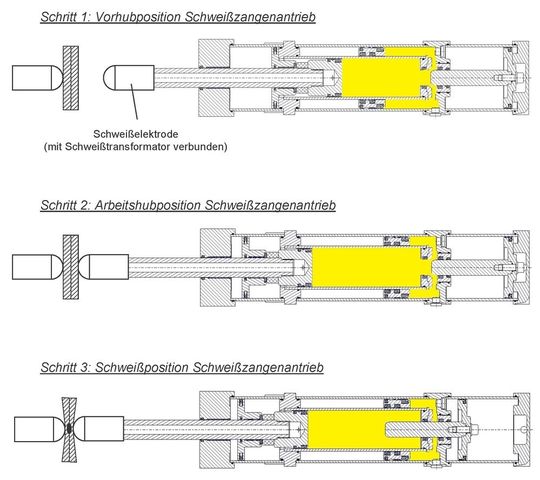 Schritt 1: Vorhubposition Schweißzangenantrieb

Schweißelektrode
(mit Schweißtransformator verbunden)

Schritt 2: Arbeitshubposition Schweißzangenantrieb

Schritt 3: Schweißposition Schweißzangenantrieb