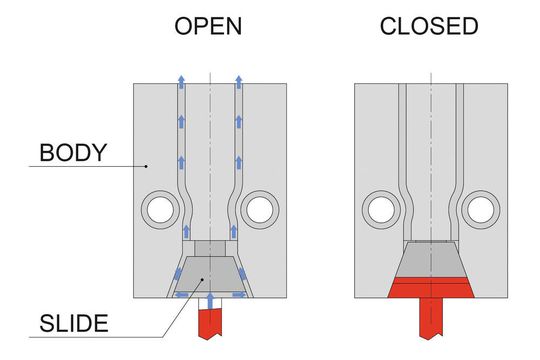 OPEN

CLOSED

BODY

SLIDE