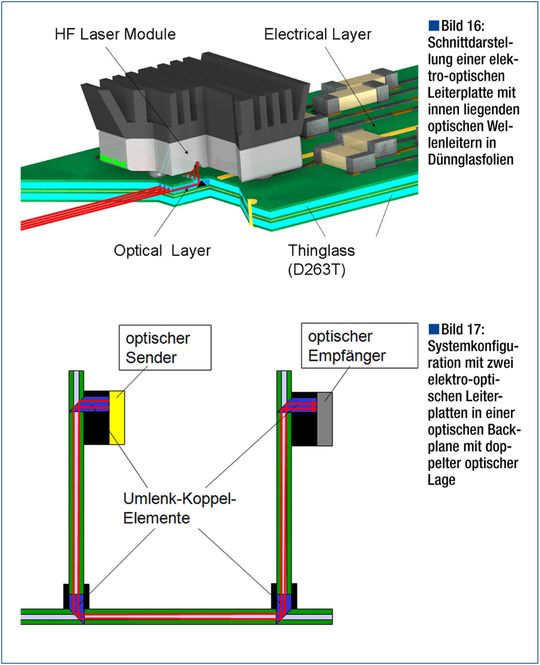 HF Laser Module

Electrical Layer

Optical Layer

Thinglass (D263T)

Bild 16: Schnittdarstellung einer elektro-optischen Leiterplatte mit innen liegenden optischen Wellenleitern in Dünnglasfolien

optischer Sender

optischer Empfänger

Umlenk-Koppel-Elemente

Bild 17: Systemkonfiguration mit zwei elektro-optischen Leiterplatten in einer optischen Backplane mit doppelter optischer Lage