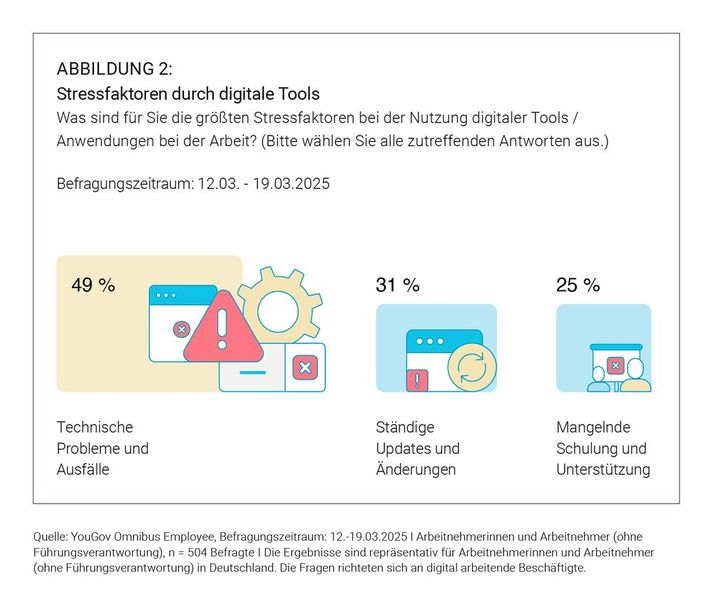 ABBILDUNG 2:
Stressfaktoren durch digitale Tools
Was sind für Sie die größten Stressfaktoren bei der Nutzung digitaler Tools / Anwendungen bei der Arbeit? (Bitte wählen Sie alle zutreffenden Antworten aus.)

Befragungszeitraum: 12.03. - 19.03.2025

49 %

Technische Probleme und Ausfälle

31 %

Ständige Updates und Änderungen

25 %

Mangelnde Schulung und Unterstützung

Quelle: YouGov Omnibus Employee, Befragungszeitraum: 12.-19.03.2025 I Arbeitnehmerinnen und Arbeitnehmer (ohne Führungsverantwortung), n = 504 Befragte I Die Ergebnisse sind repräsentativ für Arbeitnehmerinnen und Arbeitnehmer (ohne Führungsverantwortung) in Deutschland. Die Fragen richteten sich an digital arbeitende Beschäftigte.