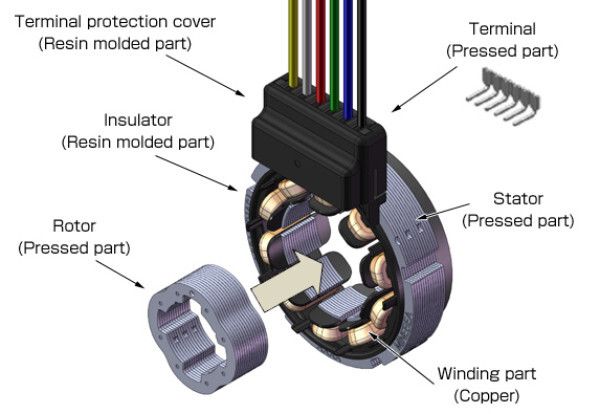 Terminal protection cover
(Resin molded part)

Terminal
(Pressed part)

Insulator
(Resin molded part)

Stator
(Pressed part)

Rotor
(Pressed part)

Winding part
(Copper)