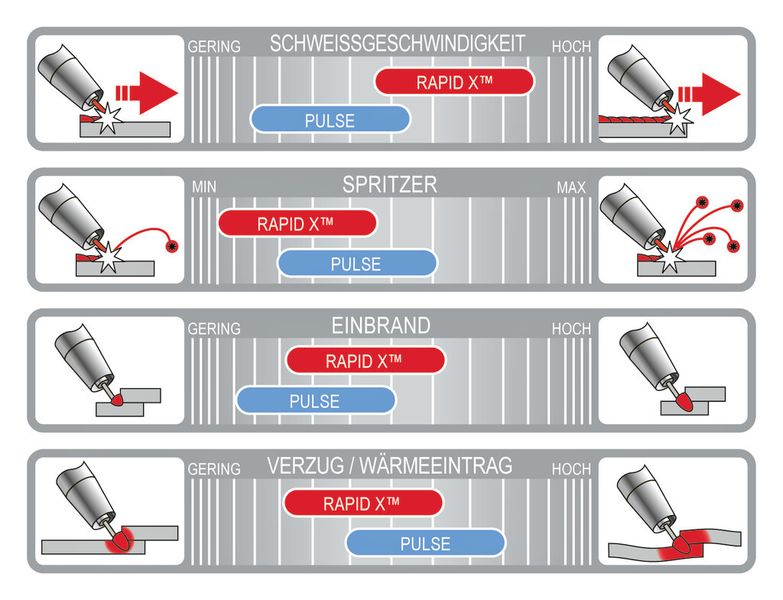 GERING SCHWEISSGESCHWINDIGKEIT HOCH

RAPID X™

PULSE

MIN SPRITZER MAX

RAPID X™

PULSE

GERING EINBRAND HOCH

RAPID X™

PULSE

GERING VERZUG / WÄRMEEINTRAG HOCH

RAPID X™

PULSE