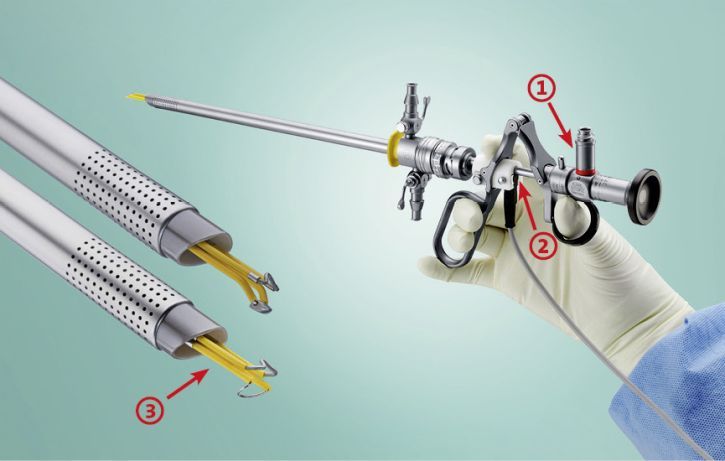 ①
②
③