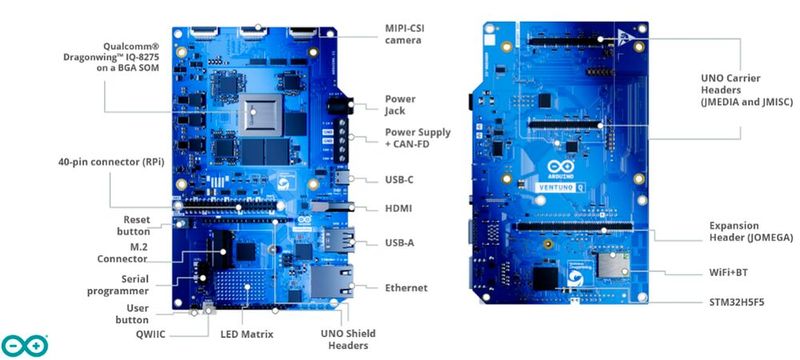 Qualcomm® Dragonwing™ IQ-8275 on a BGA SOM

40-pin connector (RPi)

Reset button

M.2 Connector

Serial programmer

User button

QWIIC

LED Matrix

UNO Shield Headers

MIPI-CSI camera

Power Jack

Power Supply + CAN-FD

USB-C

HDMI

USB-A

Ethernet

ARDUINO

VENTUNO Q

UNO Carrier Headers (JMEDIA and JMISC)

Expansion Header (JOMEGA)

WiFi+BT

STM32H5F5