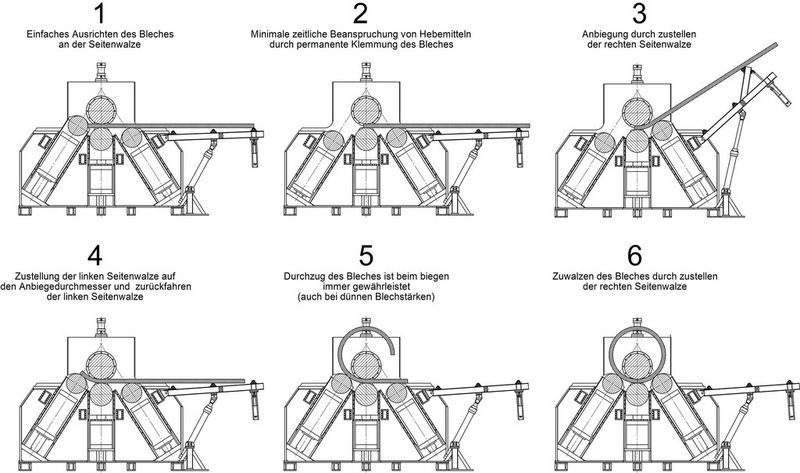 1
Einfaches Ausrichten des Bleches an der Seitenwalze

2
Minimale zeitliche Beanspruchung von Hebemitteln durch permanente Klemmung des Bleches

3
Anbiegung durch zustellen der rechten Seitenwalze

4
Zustellung der linken Seitenwalze auf den Anbiegedurchmesser und zurückfahren der linken Seitenwalze

5
Durchzug des Bleches ist beim biegen immer gewährleistet (auch bei dünnen Blechstärken)

6
Zuwalzen des Bleches durch zustellen der rechten Seitenwalze