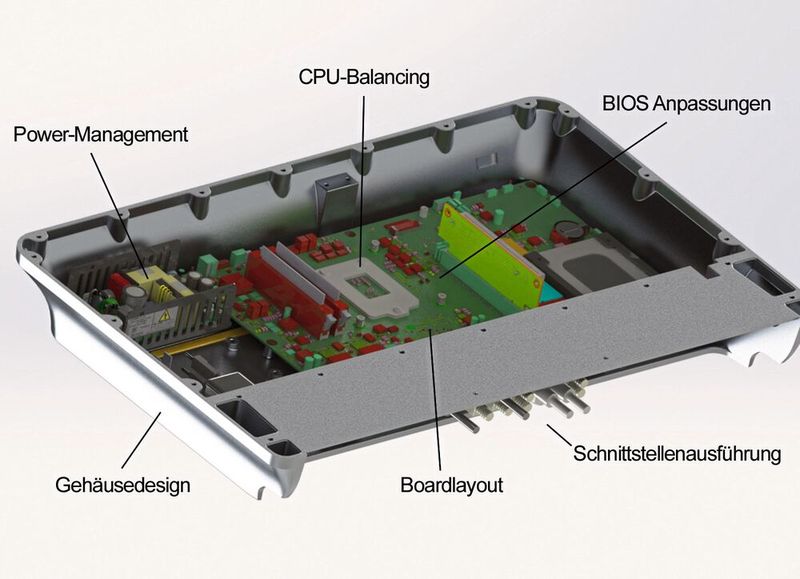 CPU-Balancing

BIOS Anpassungen

Power-Management

Gehäusedesign

Boardlayout

Schnittstellenausführung