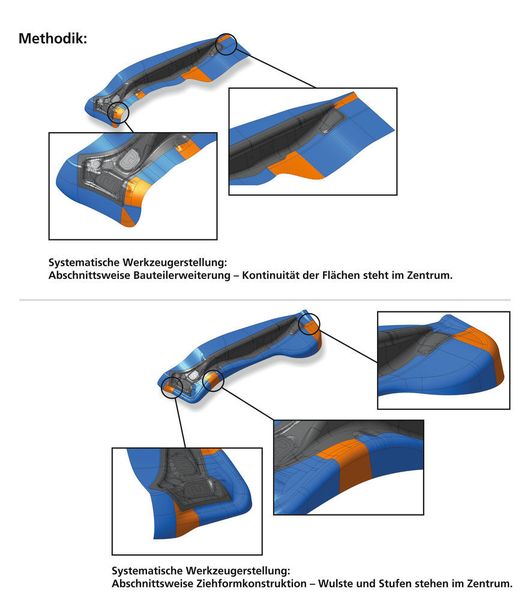 Methodik:

Systematische Werkzeugerstellung:
Abschnittsweise Bauteilerweiterung – Kontinuität der Flächen steht im Zentrum.

Systematische Werkzeugerstellung:
Abschnittsweise Ziehformkonstruktion – Wulste und Stufen stehen im Zentrum.