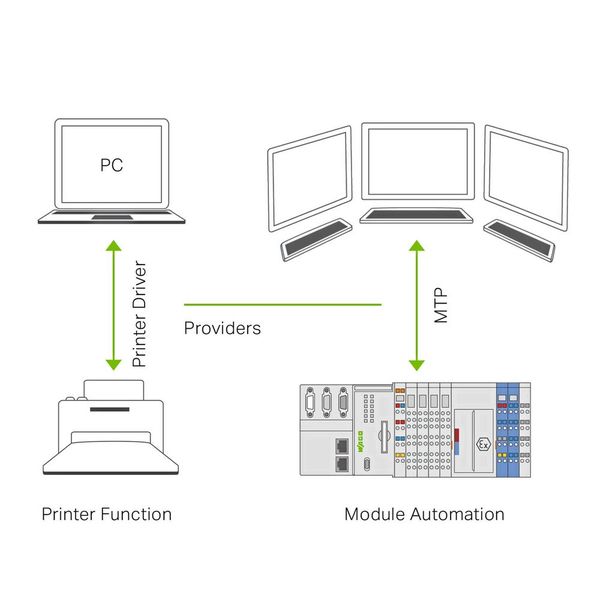 PC

Printer Driver

Providers

MTP

WAGO

Ex

Printer Function

Module Automation