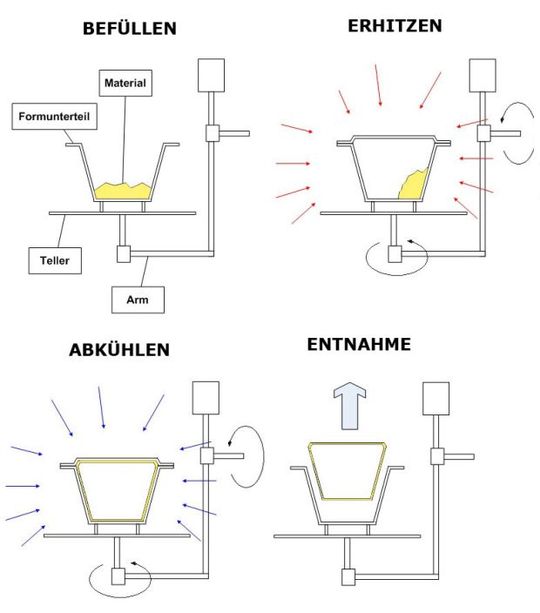 BEFÜLLEN

Material

Formunterteil

Teller

Arm

ERHITZEN

ABKÜHLEN

ENTNAHME