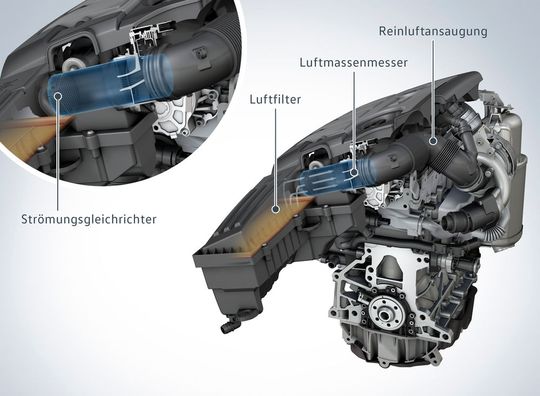 Reinluftansaugung

Luftmassenmesser

Luftfilter

Strömungsgleichrichter