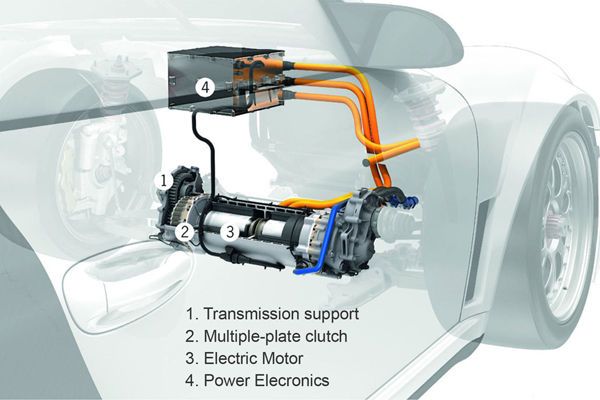 4

1

2

3

1. Transmission support
2. Multiple-plate clutch
3. Electric Motor
4. Power Elecronics