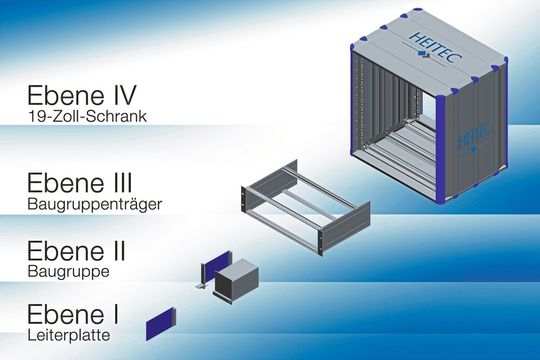 HEITEC

HEITEC

Ebene IV
19-Zoll-Schrank

Ebene III
Baugruppenträger

Ebene II
Baugruppe

Ebene I
Leiterplatte