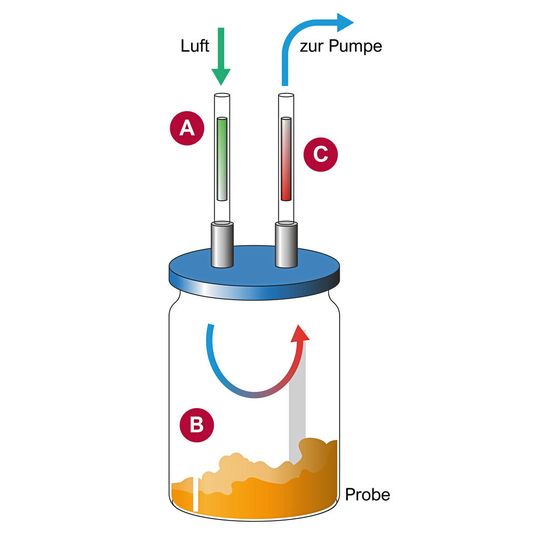 Luft
zur Pumpe
A
C
B
Probe