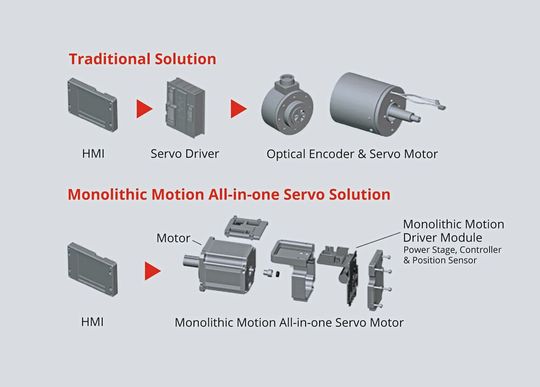 Traditional Solution

HMI

Servo Driver

Optical Encoder & Servo Motor

Monolithic Motion All-in-one Servo Solution

Motor

Monolithic Motion Driver Module
Power Stage, Controller & Position Sensor

HMI

Monolithic Motion All-in-one Servo Motor