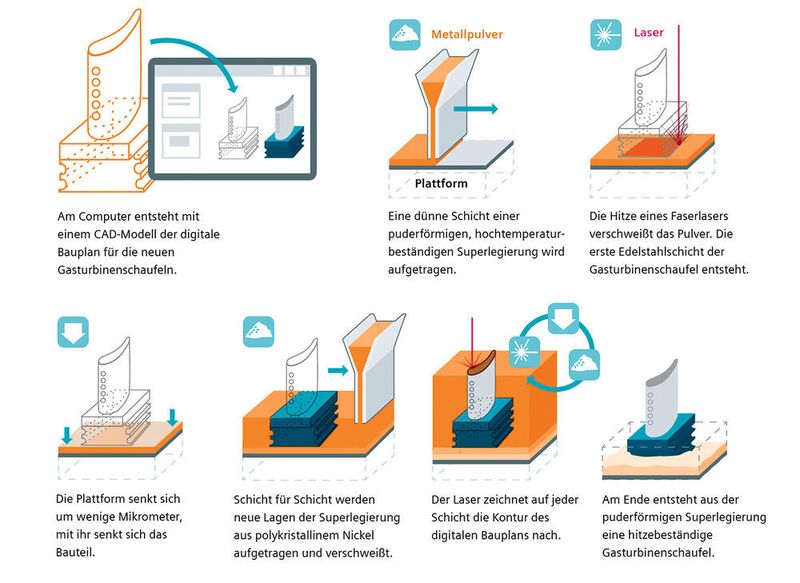 Am Computer entsteht mit einem CAD-Modell der digitale Bauplan für die neuen Gasturbinenschaufeln.

Metallpulver

Plattform

Eine dünne Schicht einer puderförmigen, hochtemperaturbeständigen Superlegierung wird aufgetragen.

Laser

Die Hitze eines Faserlasers verschweißt das Pulver. Die erste Edelstahlschicht der Gasturbinenschaufel entsteht.

Die Plattform senkt sich um wenige Mikrometer, mit ihr senkt sich das Bauteil.

Schicht für Schicht werden neue Lagen der Superlegierung aus polykristallinem Nickel aufgetragen und verschweißt.

Der Laser zeichnet auf jeder Schicht die Kontur des digitalen Bauplans nach.

Am Ende entsteht aus der puderförmigen Superlegierung eine hitzebeständige Gasturbinenschaufel.