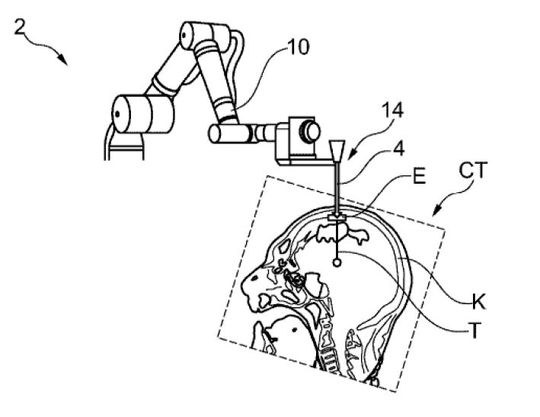 2

10

14

4

E

CT

K

T