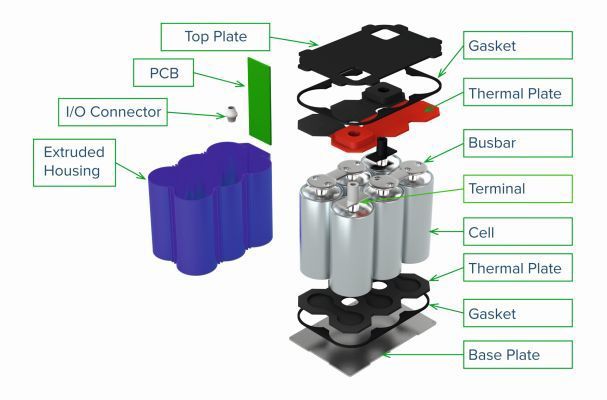 Top Plate

PCB

I/O Connector

Extruded Housing

Gasket

Thermal Plate

Busbar

Terminal

Cell

Thermal Plate

Gasket

Base Plate